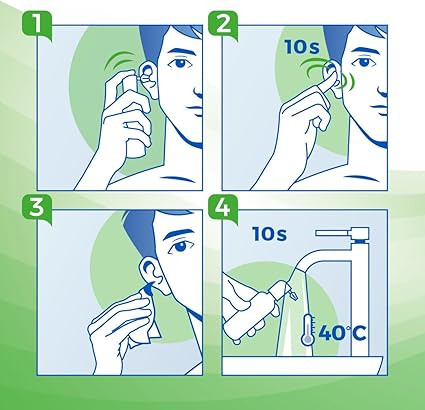 1

2

10s

3

4

10s

40°C